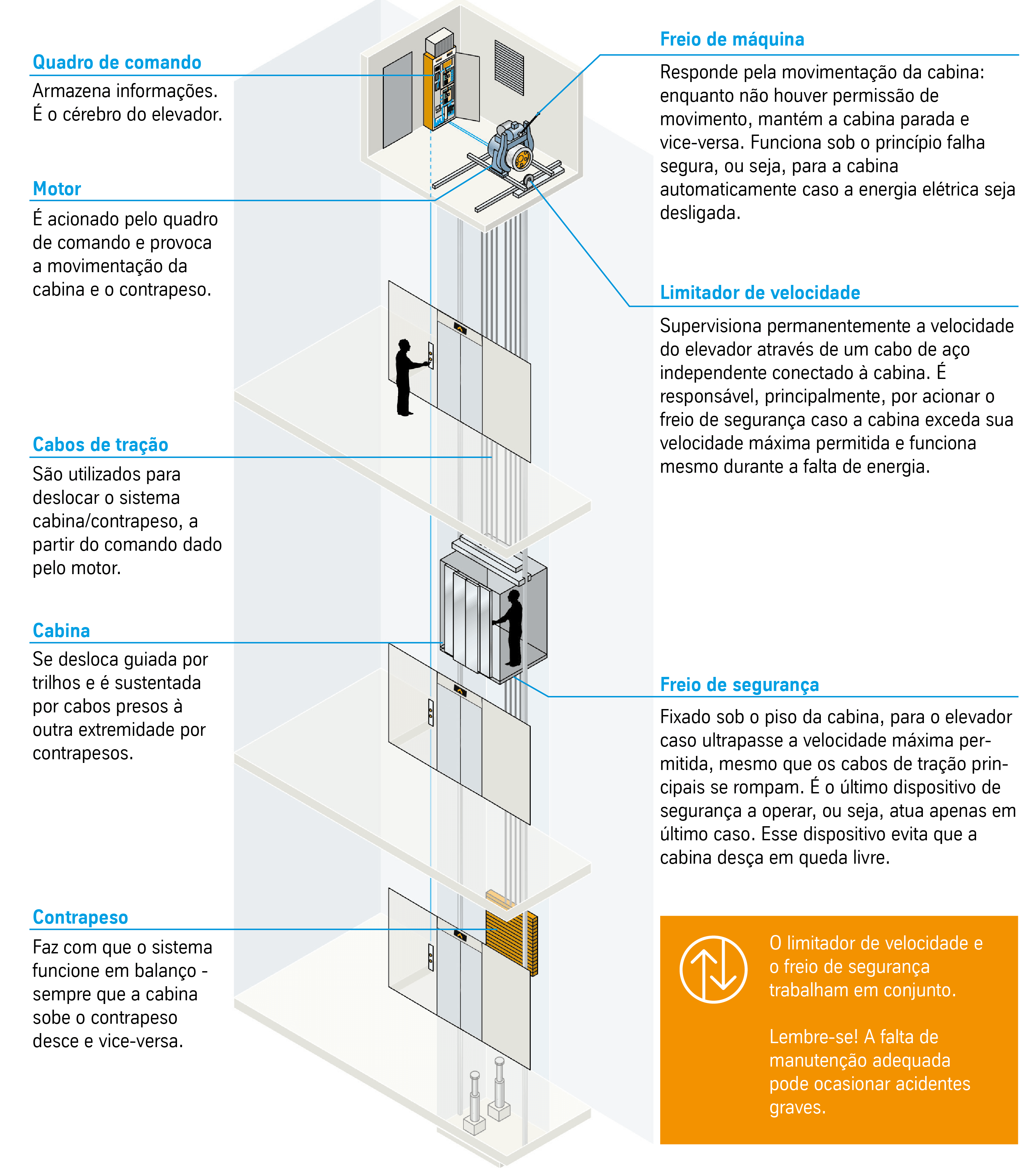 Quadro de comando
Armazena informações. É o cérebro do elevador.

Motor
É acionado pelo quadro de comando e provoca a movimentação da cabina e o contrapeso.

Cabos de tração
São utilizados para deslocar o sistema cabina/contrapeso, a partir do comando dado pelo motor.

Cabina
Se desloca guiada por trilhos e é sustentada por cabos presos à outra extremidade por contrapesos.

Contrapeso
Faz com que o sistema funcione em balanço - sempre que a cabina sobe o contrapeso desce e vice-versa.

Freio de máquina
Responde pela movimentação da cabina: enquanto não houver permissão de movimento, mantém a cabina parada e vice-versa. Funciona sob o princípio falha segura, ou seja, para a cabina automaticamente caso a energia elétrica seja desligada.

Limitador de velocidade
Supervisiona permanentemente a velocidade do elevador através de um cabo de aço independente conectado à cabina. É responsável, principalmente, por acionar o freio de segurança caso a cabina exceda sua velocidade máxima permitida e funciona mesmo durante a falta de energia.

Freio de segurança
Fixado sob o piso da cabina, para o elevador caso ultrapasse a velocidade máxima permitida, mesmo que os cabos de tração principais se rompam. É o último dispositivo de segurança a operar, ou seja, atua apenas em último caso. Esse dispositivo evita que a cabina desça em queda livre.

O limitador de velocidade e o freio de segurança trabalham em conjunto.

Lembre-se! A falta de manutenção adequada pode ocasionar acidentes graves.